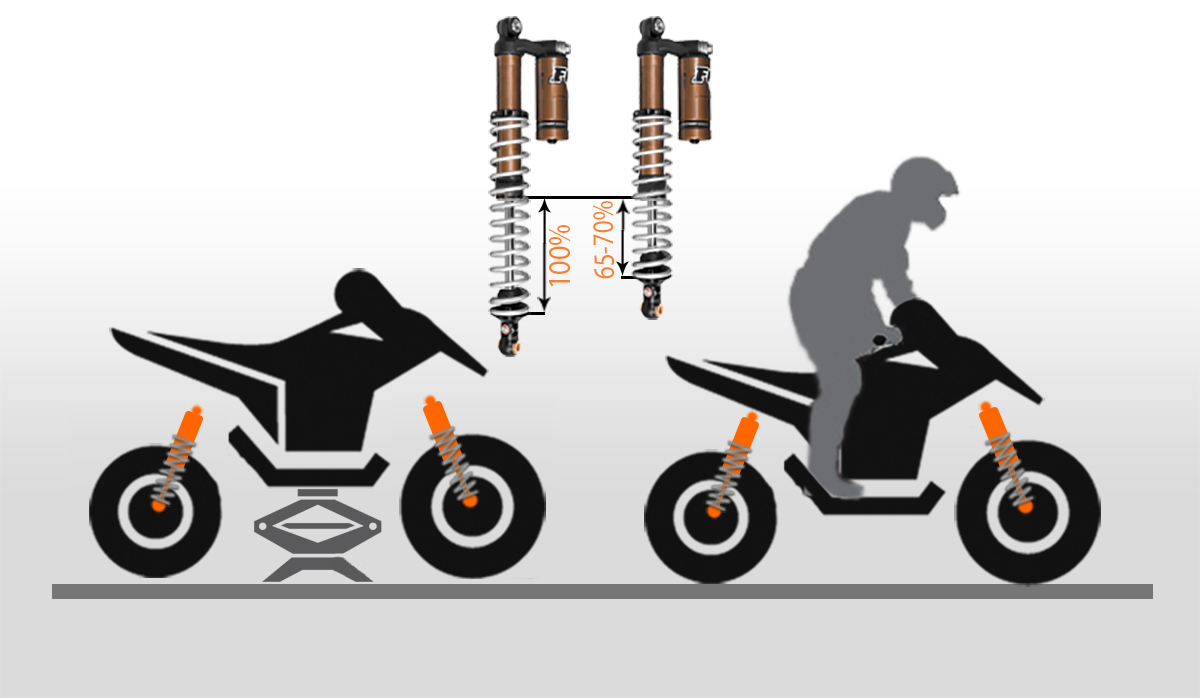 100%
65-70%